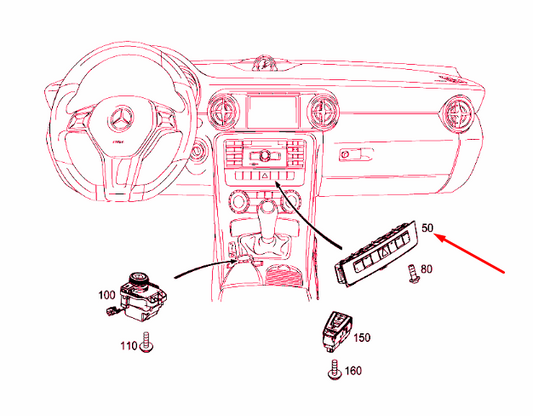 50

80

100

110

150

160