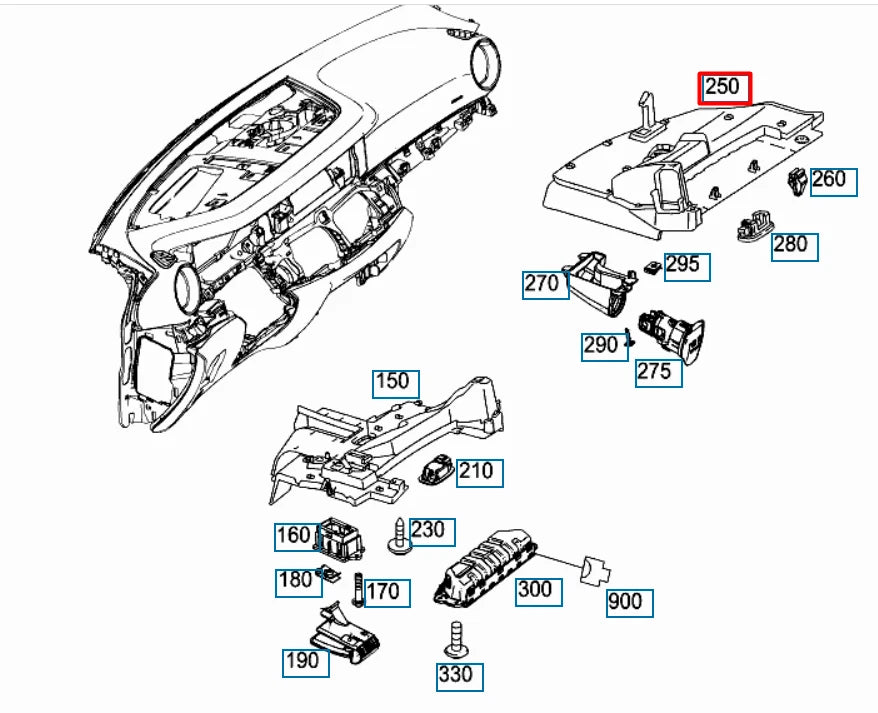 250
260
280
295
270
290
275
150
210
160
230
180
170
300
900
190
330