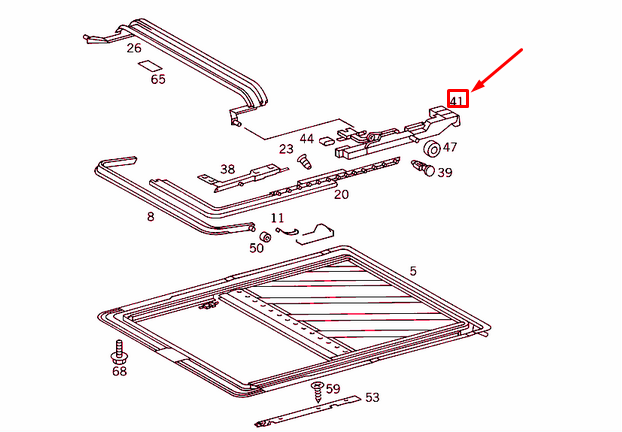 26
65
41
44
23
47
38
39
20
8
11
50
5
68
59
53