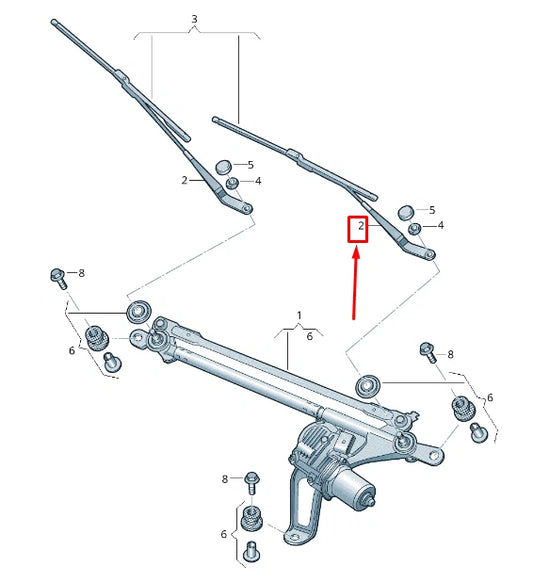 3
5
2
4
5
2
4
8
1
6
6
8
6
8
6