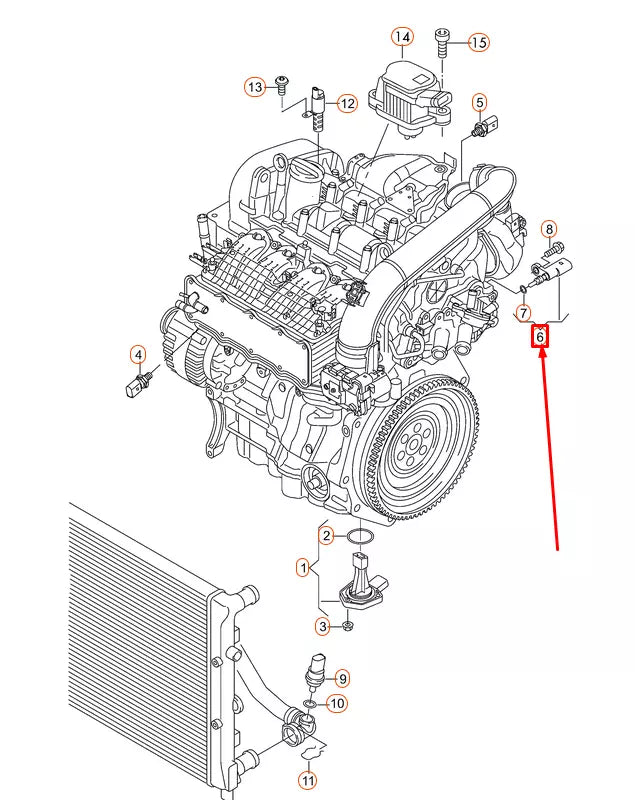 14
15
13
12
5
8
7
6
4
2
1
3
9
10
11