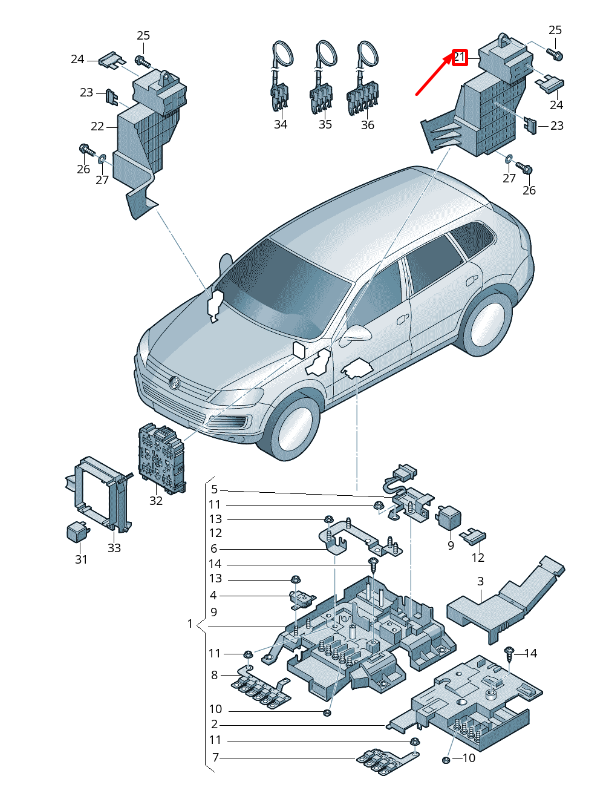 25
24
23
22
26
27
34
35
36
21
25
24
23
27
26
32
31
33
5
11
13
12
6
14
13
4
9
1
11
8
10
2
11
7
9
12
3
14
10