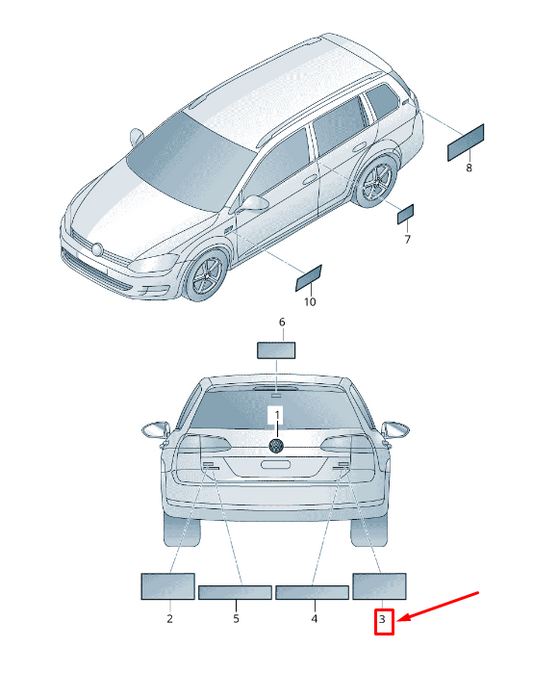 8
7
10
6
1
2
5
4
3