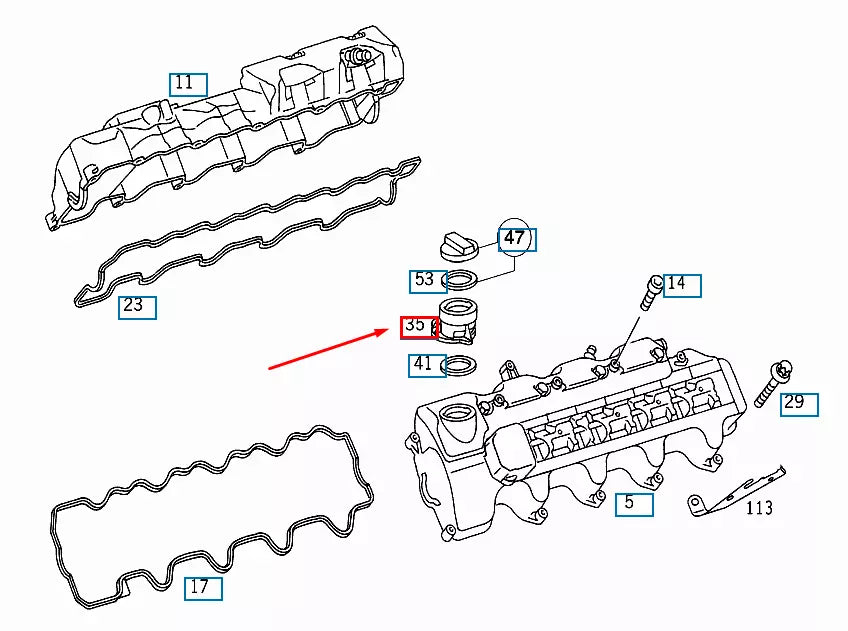 11
23
47
53
14
35
41
29
5
113
17