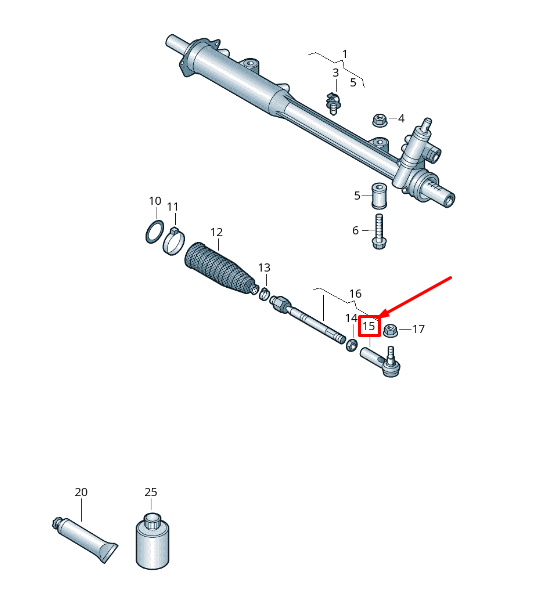 1
3
5
4
5
6
10
11
12
13
16
14
15
17
20
25