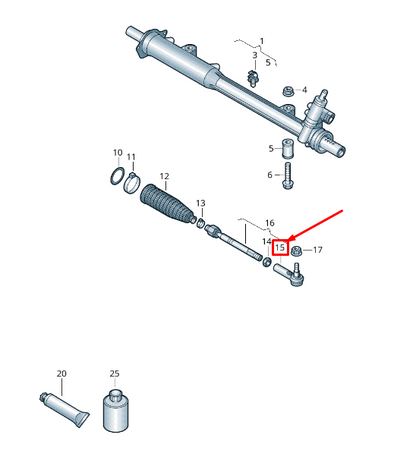 1
3
5
4
5
6
10
11
12
13
16
14
15
17
20
25