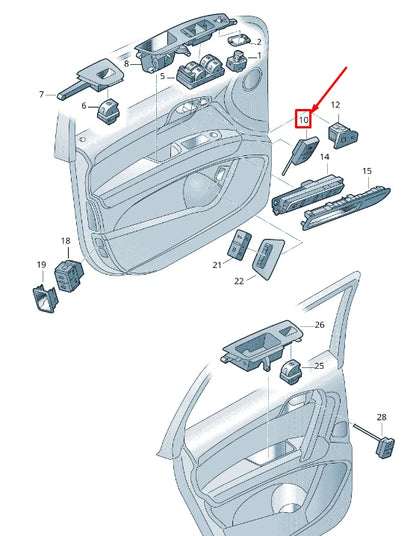 2
1
8
5
7
6
10
12
14
15
18
19
21
22
26
25
28