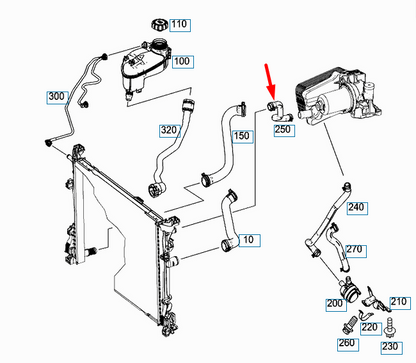 110
100
300
320
150
250
240
10
270
200
210
220
260
230