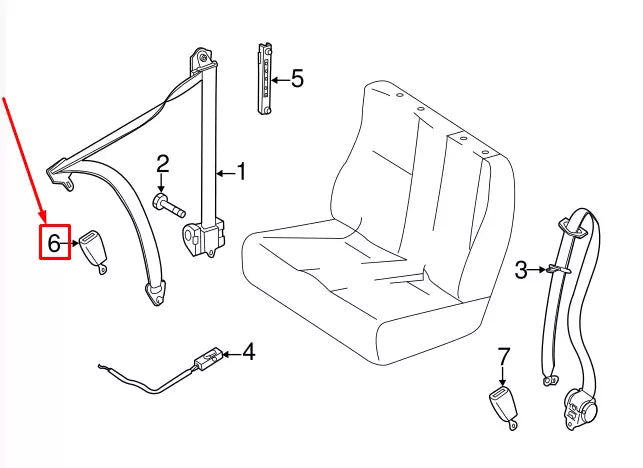 5
2
1
6
3
4
7