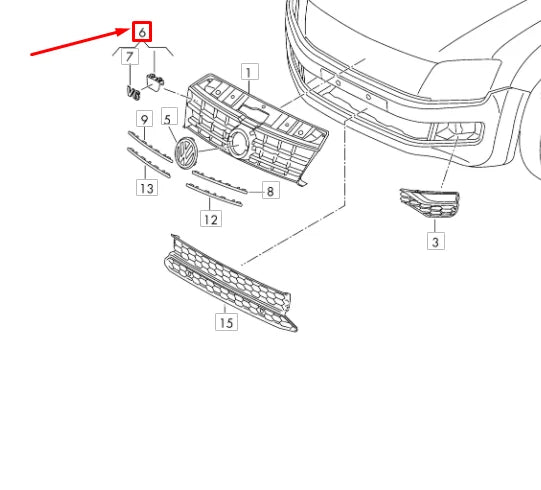 6
7
V6
1
9
5
13
8
12
3
15