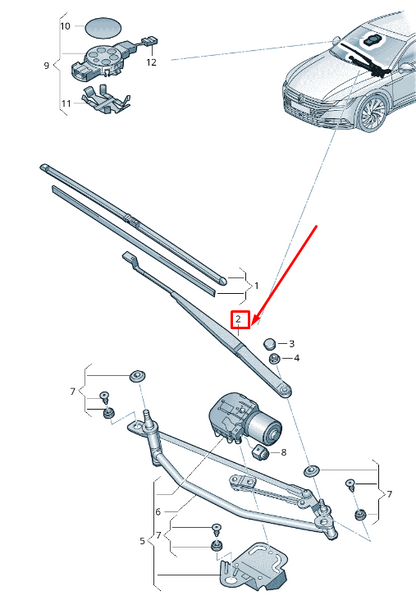 10
9
12
11
1
2
3
4
7
8
7
6
5
7