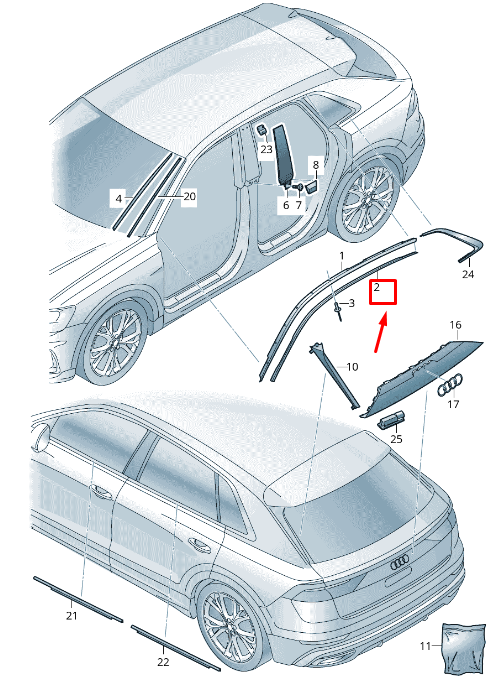 23
8
4
20
6
7
1
24
2
3
16
10
17
25
21
22
11