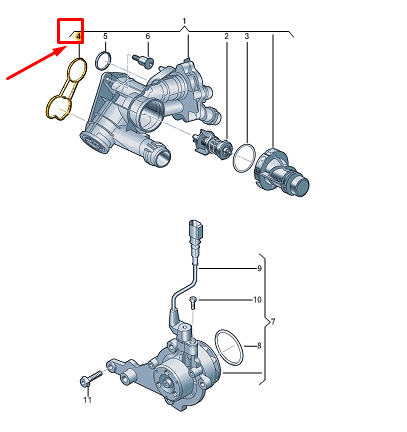 1
4
5
6
2
3
9
10
7
8
11