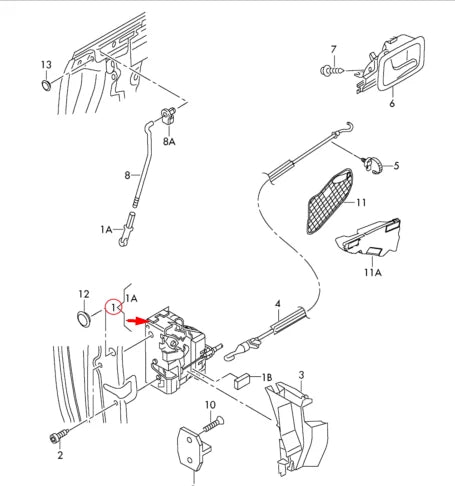 13
7
6
8A
8
5
11
1A
11A
12
1
1A
4
1B
3
10
2