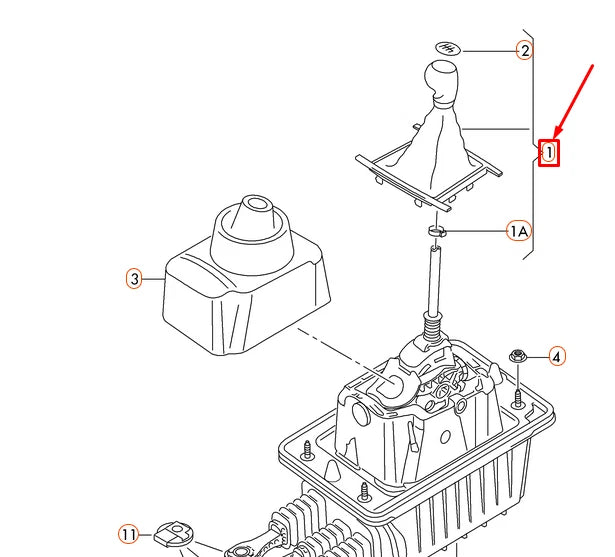 2
1
1A
3
4
11