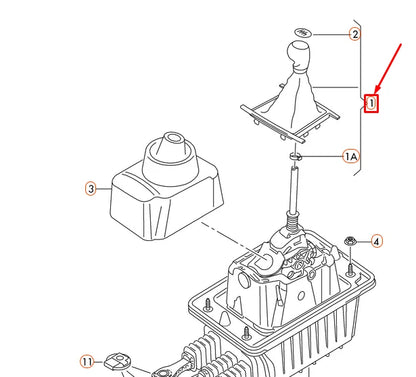 2
1
1A
3
4
11