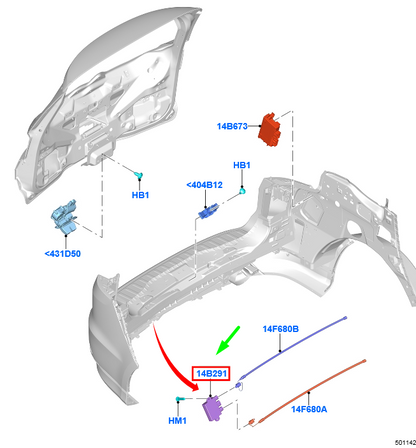 14B673

HB1

<404B12

HB1

<431D50

14F680B

14B291

HM1

14F680A

501142