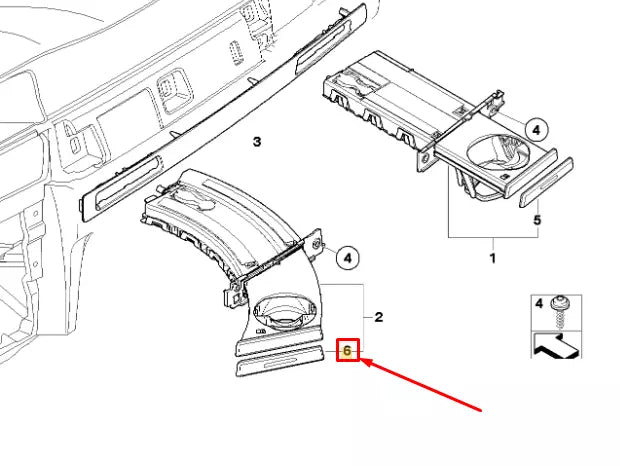 3
4
5
1
4
2
6
4