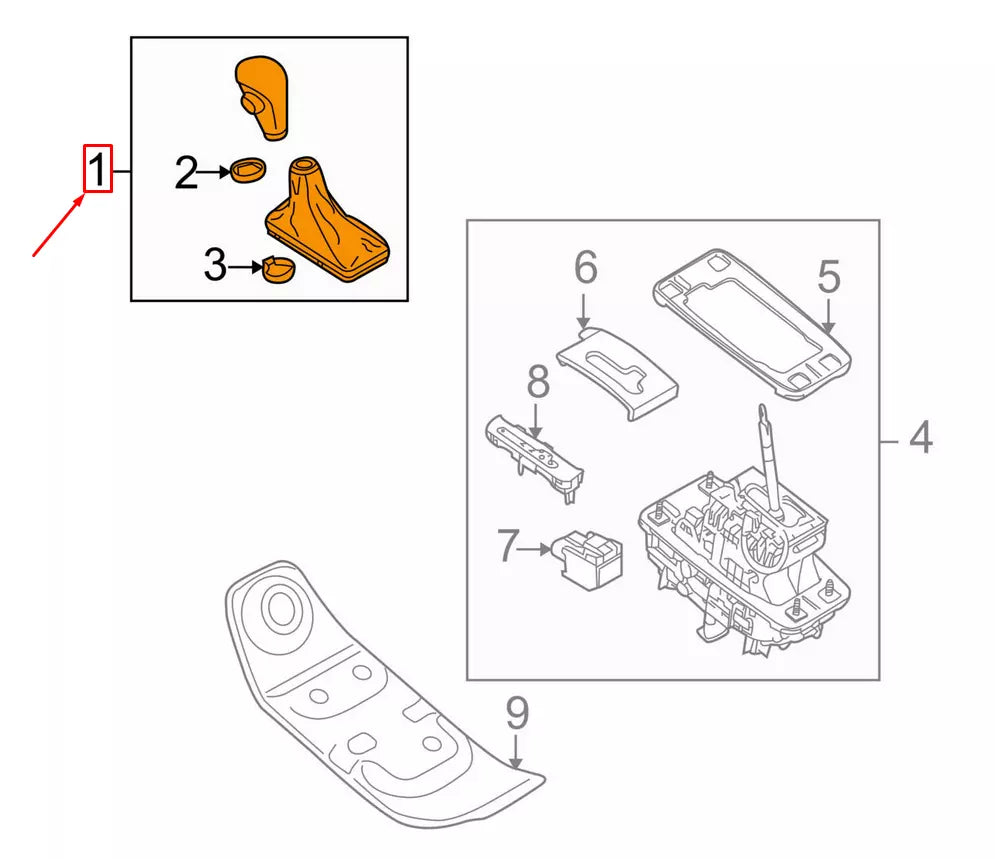 1
2
3
6
5
8
4
7
9