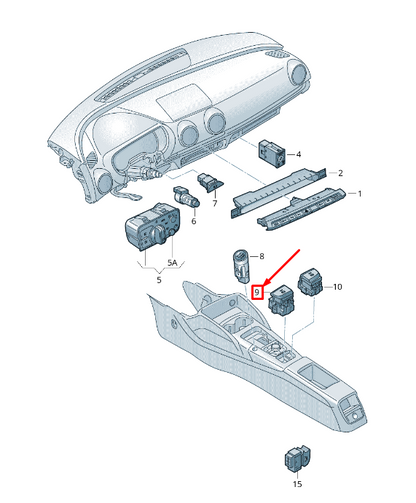 4
2
1
7
6
5A
5
8
9
10
15