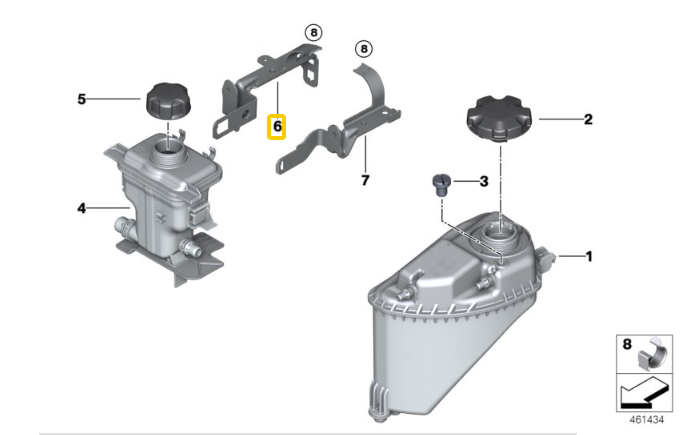 8
8
5
6
2
7
3
4
1
8
461434