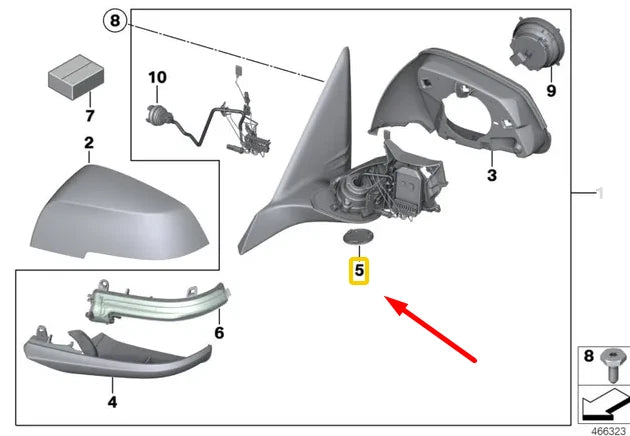 8
10
9
7
2
3
1
5
6
4
8
466323