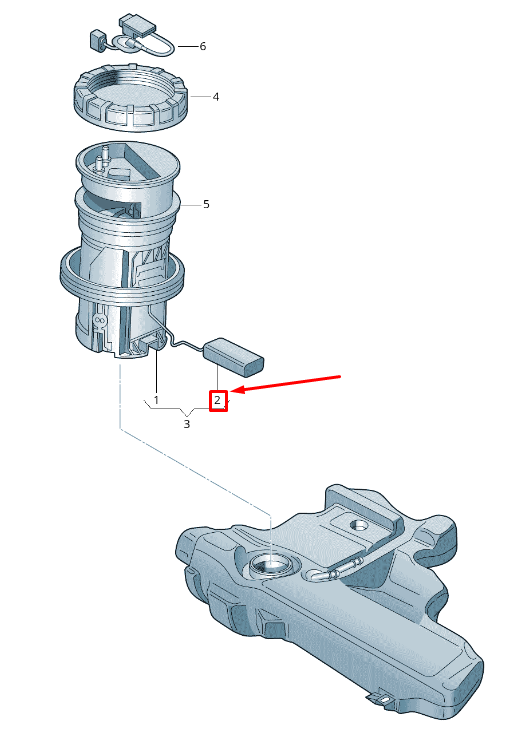 6
4
5
1
2
3