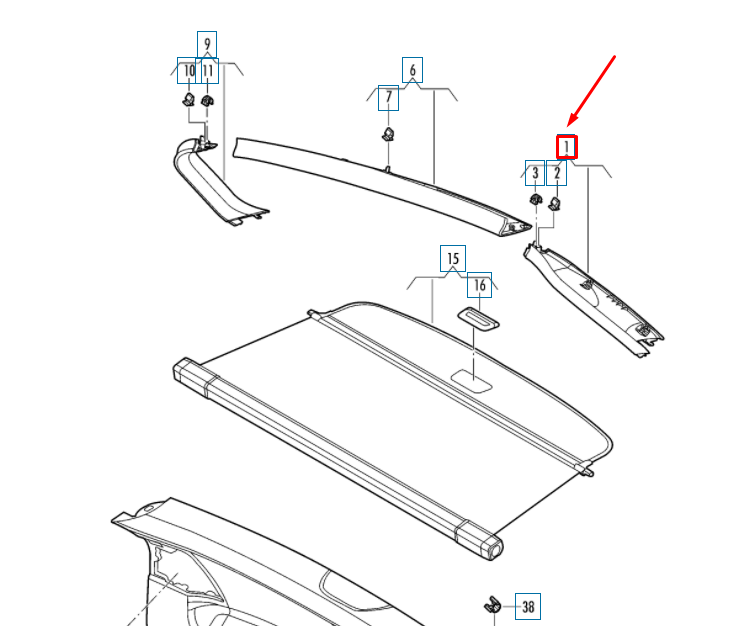 9
10
11
6
7
1
3
2
15
16
38