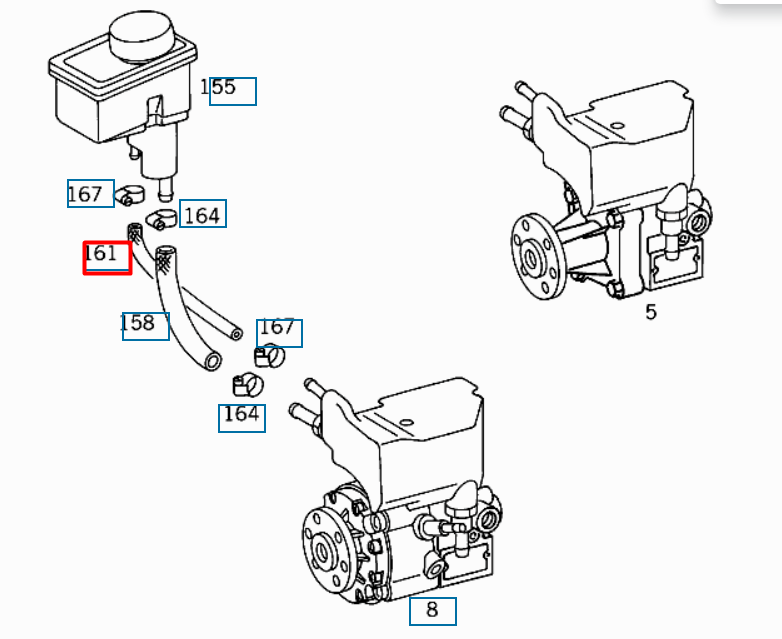 155
167
164
161
158
167
164
5
8