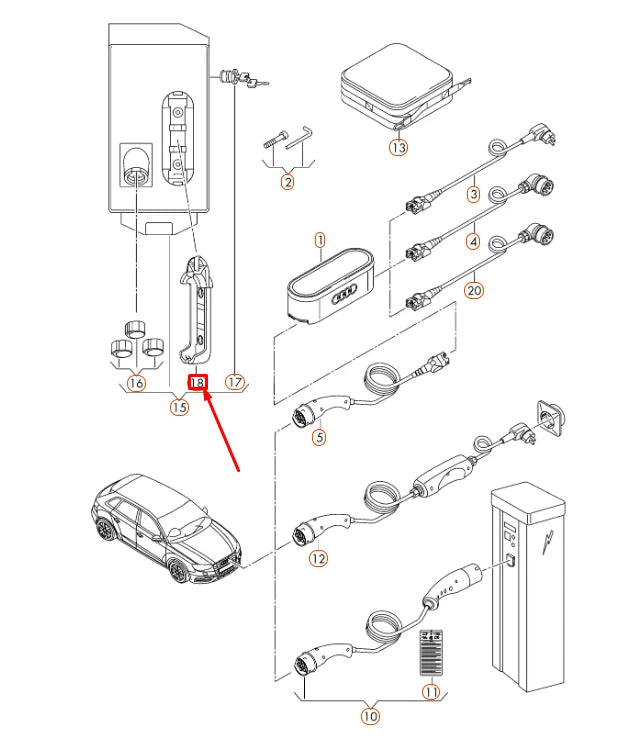 13
2
3
4
1
20
16
18
17
15
5
12
11
10