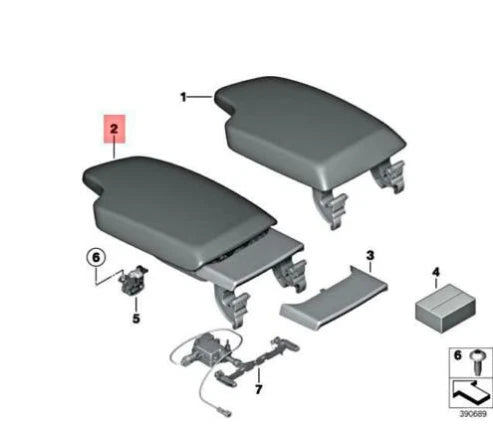 1
2
6
5
3
4
7
6
390689