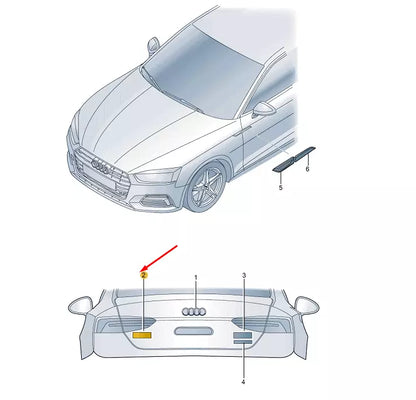 6
5
2
1
3
4