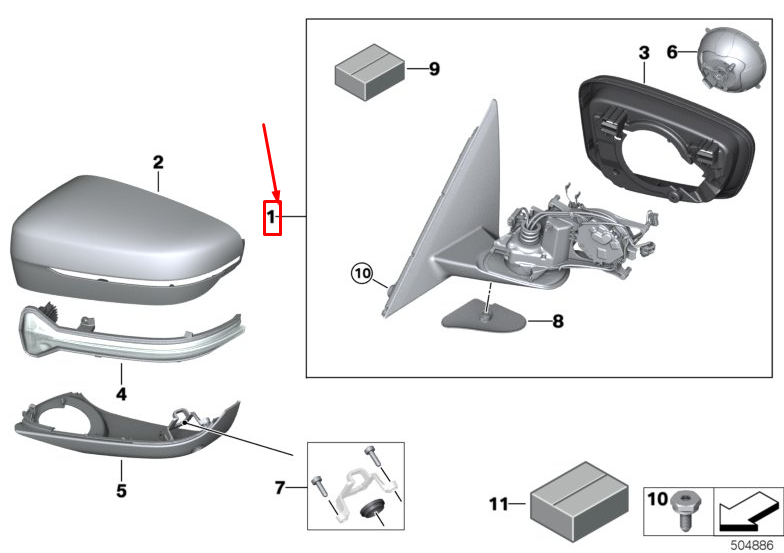 2
1
9
3
6
10
8
4
5
7
11
10
504886