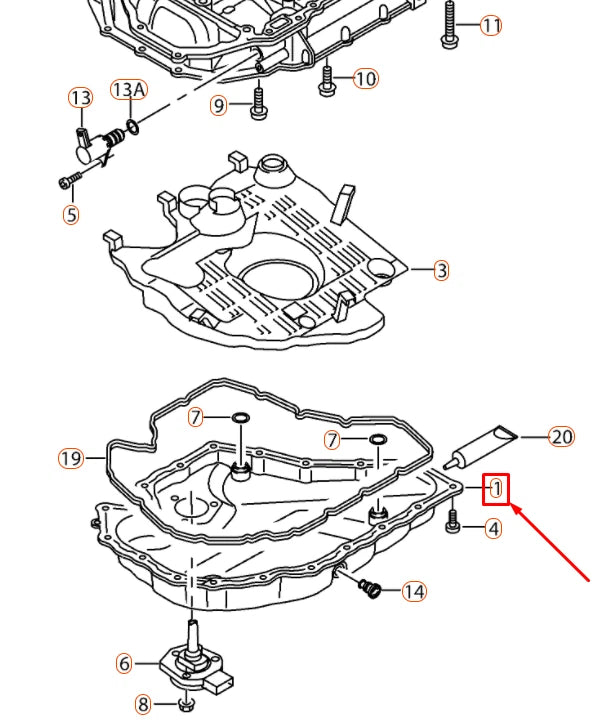 11
10
9
13
13A
5
3
7
7
20
19
1
4
14
6
8