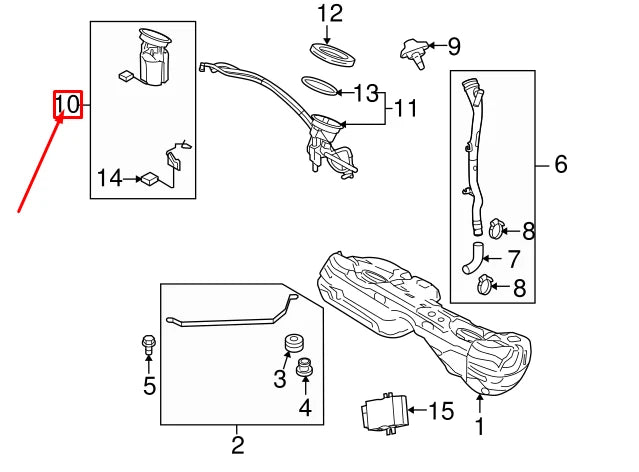 12
9
10
13
11
14
6
8
7
8
5
3
4
15
1
2