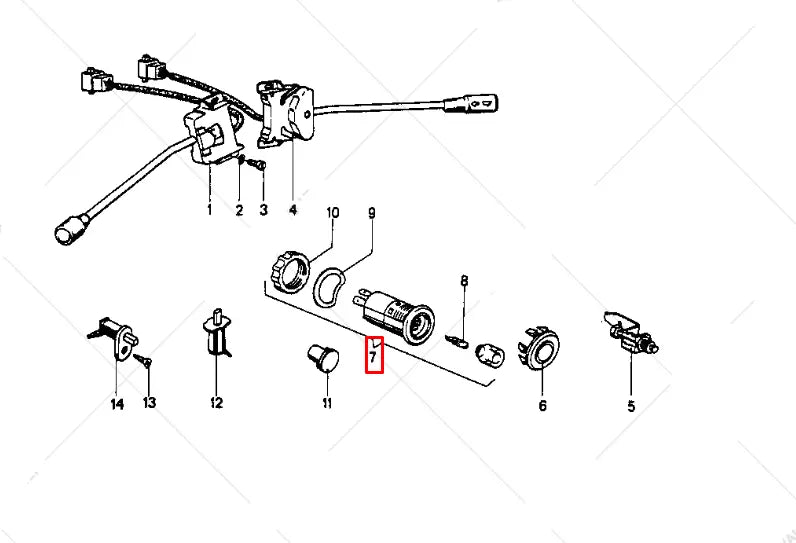 1
2
3
4
10
9
8
7
14
13
12
11
6
5