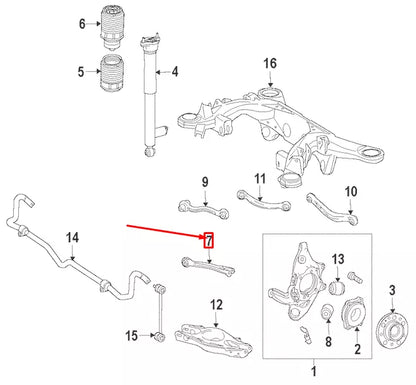 6
5
4
16
9
11
10
14
7
13
3
12
15
8
2
1