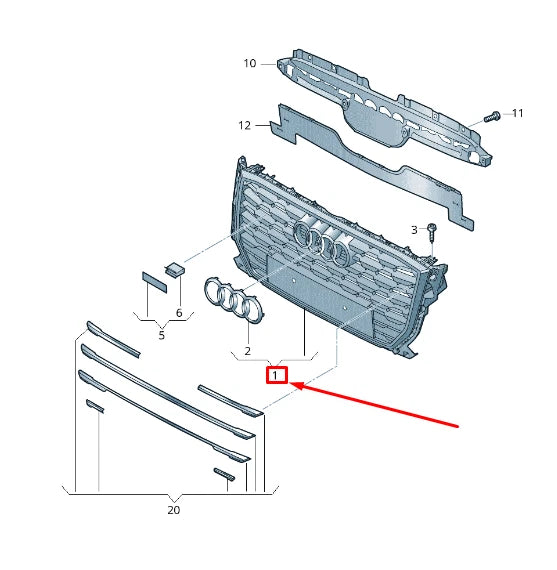 10
11
12
3
6
5
2
1
20