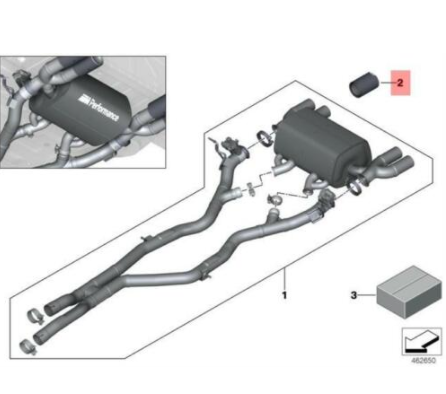 Performance

2

1

3

462650