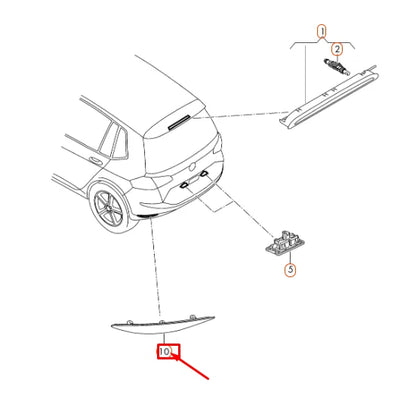 1
2
5
10