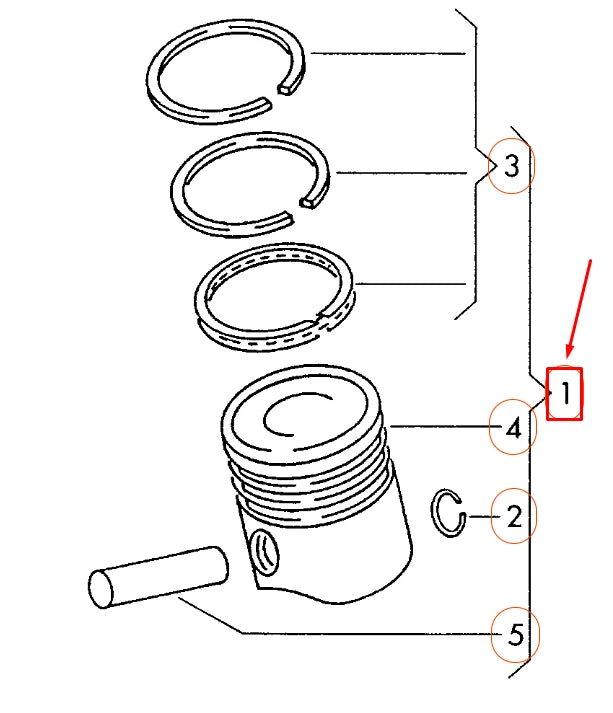 3
1
4
2
5