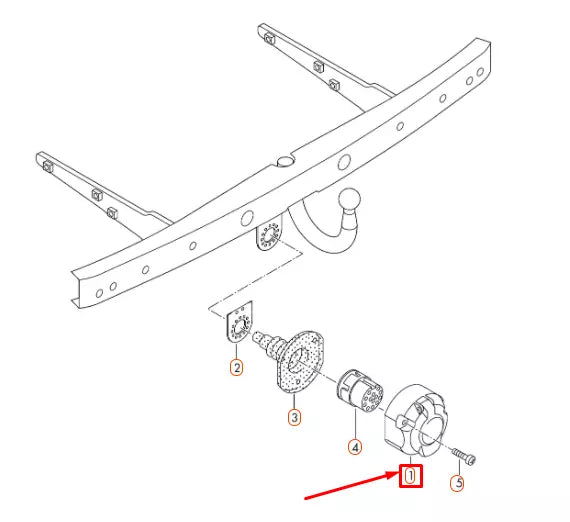 2
3
4
1
5