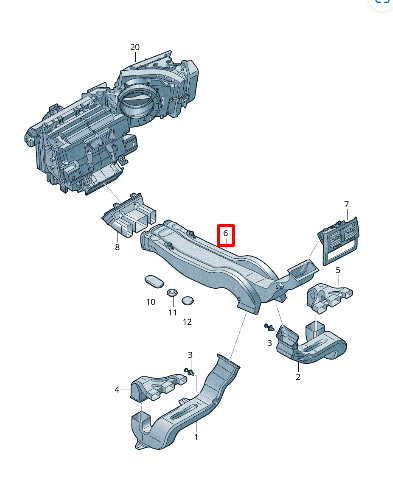 20
7
6
8
5
10
11
12
3
3
2
4
1