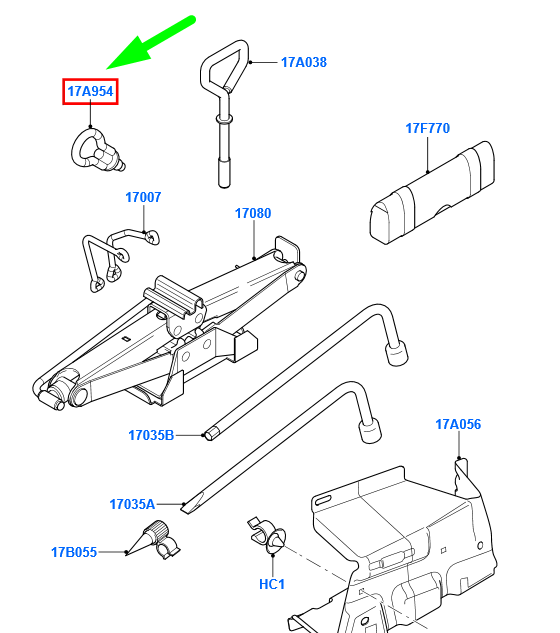 17A954
17A038
17F770
17007
17080
17035B
17A056
17035A
17B055
HC1