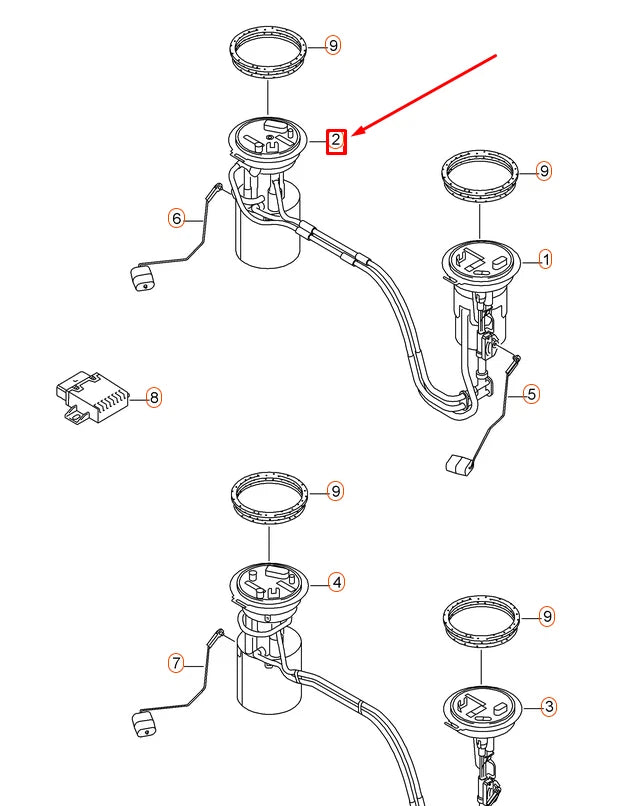 9
2
9
6
1
8
5
9
4
9
7
3