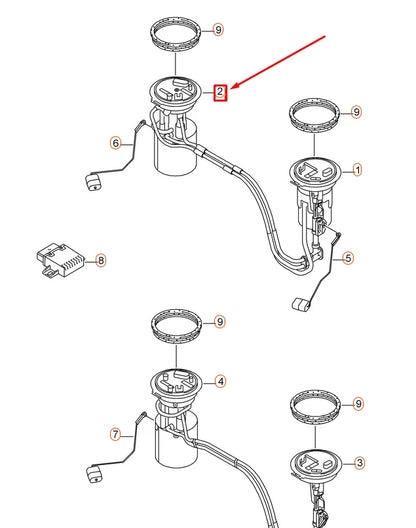 9
2
9
6
1
8
5
9
4
9
7
3