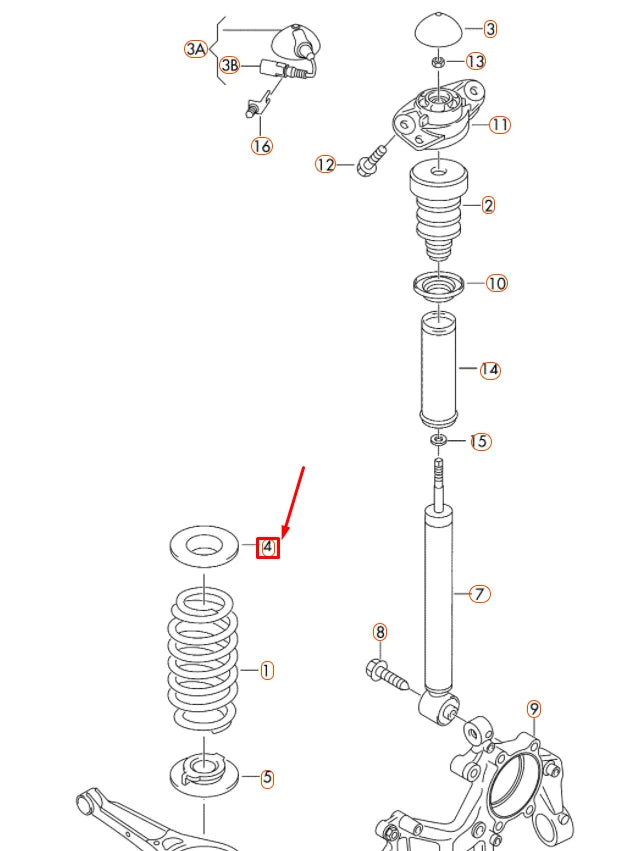 3A
3B
16
3
13
11
12
2
10
14
15
4
7
8
1
9
5