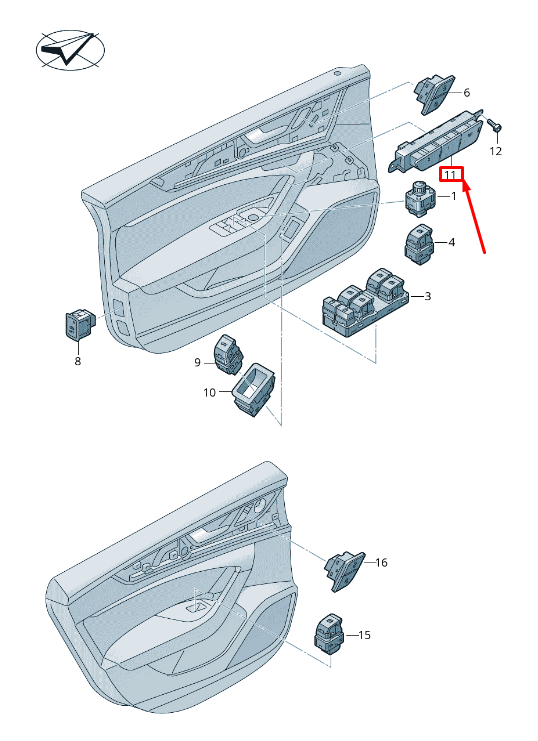 6
12
11
1
4
3
8
9
10
16
15