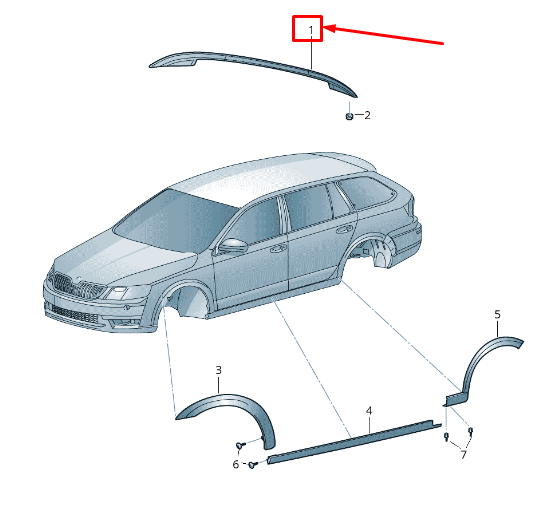 1
2
5
3
4
6
7