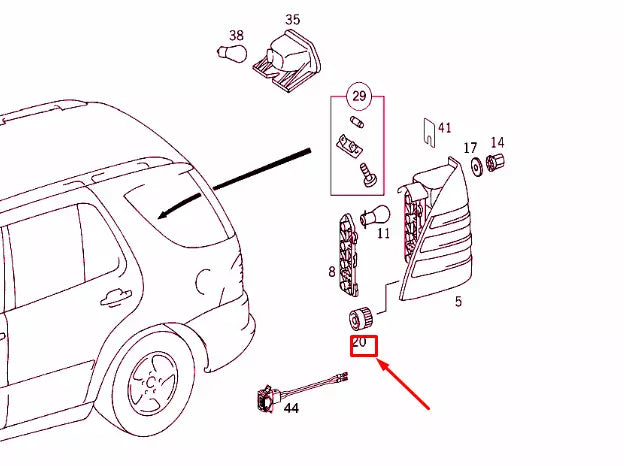 38
35
29
41
17
14
11
8
5
20
44